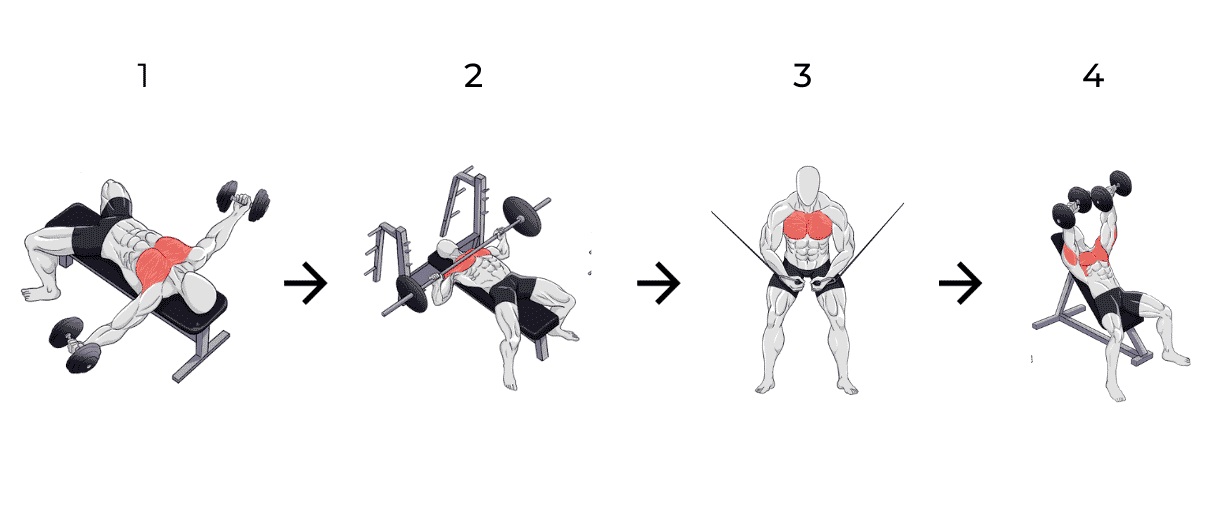 1

2

3

4