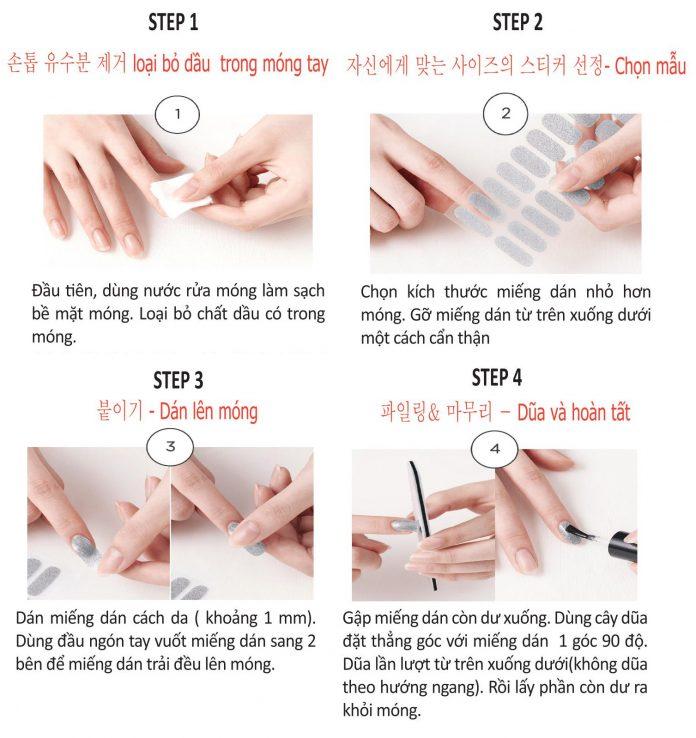 STEP 1

손톱 유수분 제거 loại bỏ dầu trong móng tay

1

Đầu tiên, dùng nước rửa móng làm sạch bề mặt móng. Loại bỏ chất dầu có trong móng.

STEP 2

자신에게 맞는 사이즈의 스티커 선정- Chọn mẫu

2

Chọn kích thước miếng dán nhỏ hơn móng. Gỡ miếng dán từ trên xuống dưới một cách cẩn thận

STEP 3

붙이기 - Dán lên móng

3

Dán miếng dán cách da ( khoảng 1 mm). Dùng đầu ngón tay vuốt miếng dán sang 2 bên để miếng dán trải đều lên móng.

STEP 4

파일링& 마무리 – Dũa và hoàn tất

4

Gập miếng dán còn dư xuống. Dùng cây dũa đặt thẳng góc với miếng dán 1 góc 90 độ. Dũa lần lượt từ trên xuống dưới(không dũa theo hướng ngang). Rồi lấy phần còn dư ra khỏi móng.